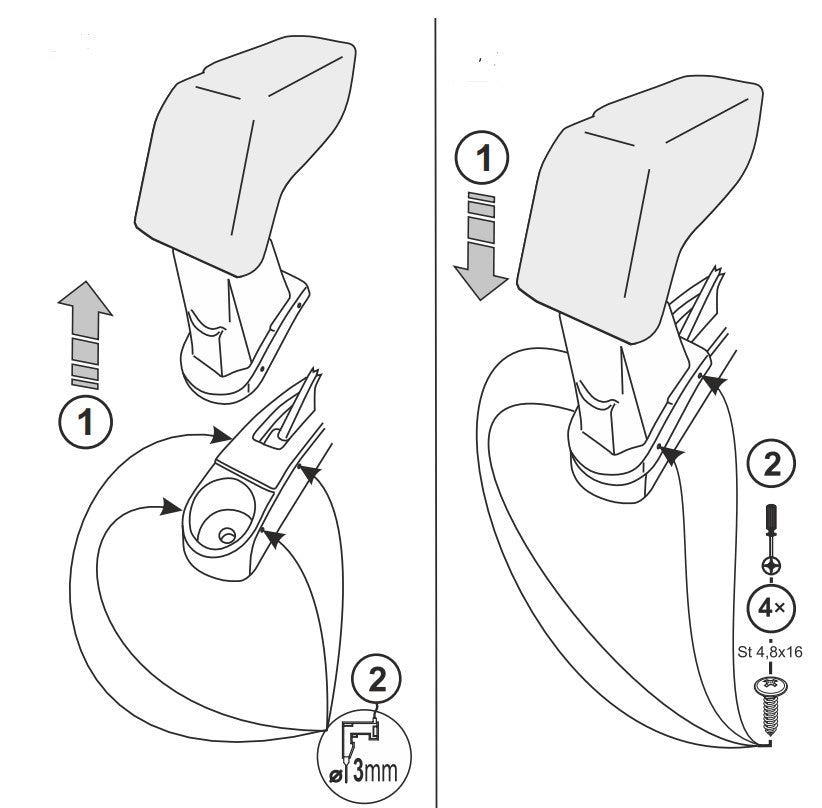 1

2

ø 3mm

1

2

4×

St 4,8x16