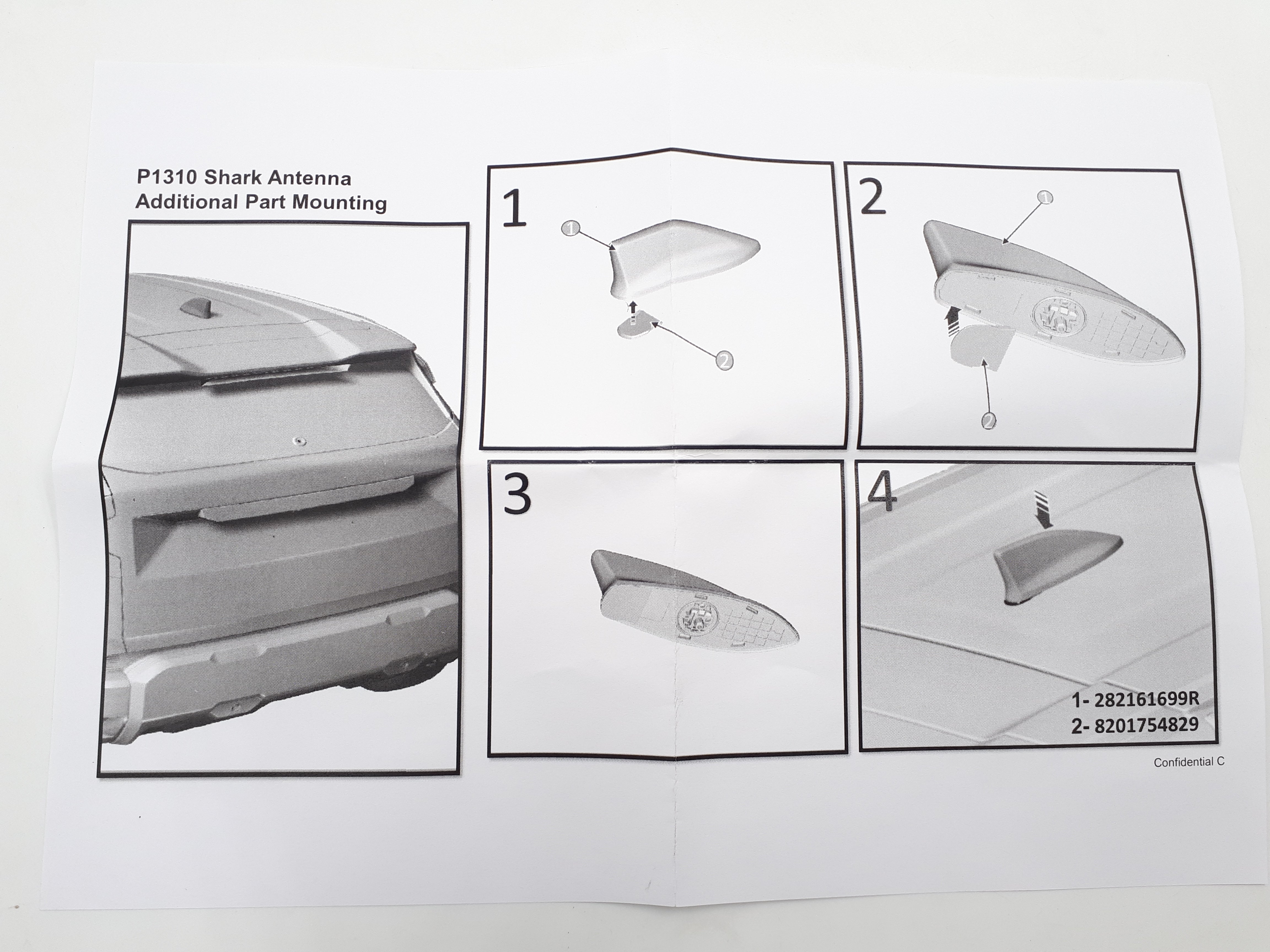 P1310 Shark Antenna
Additional Part Mounting

1

1

2

2

1

2

3

4

1- 282161699R
2- 8201754829

Confidential C