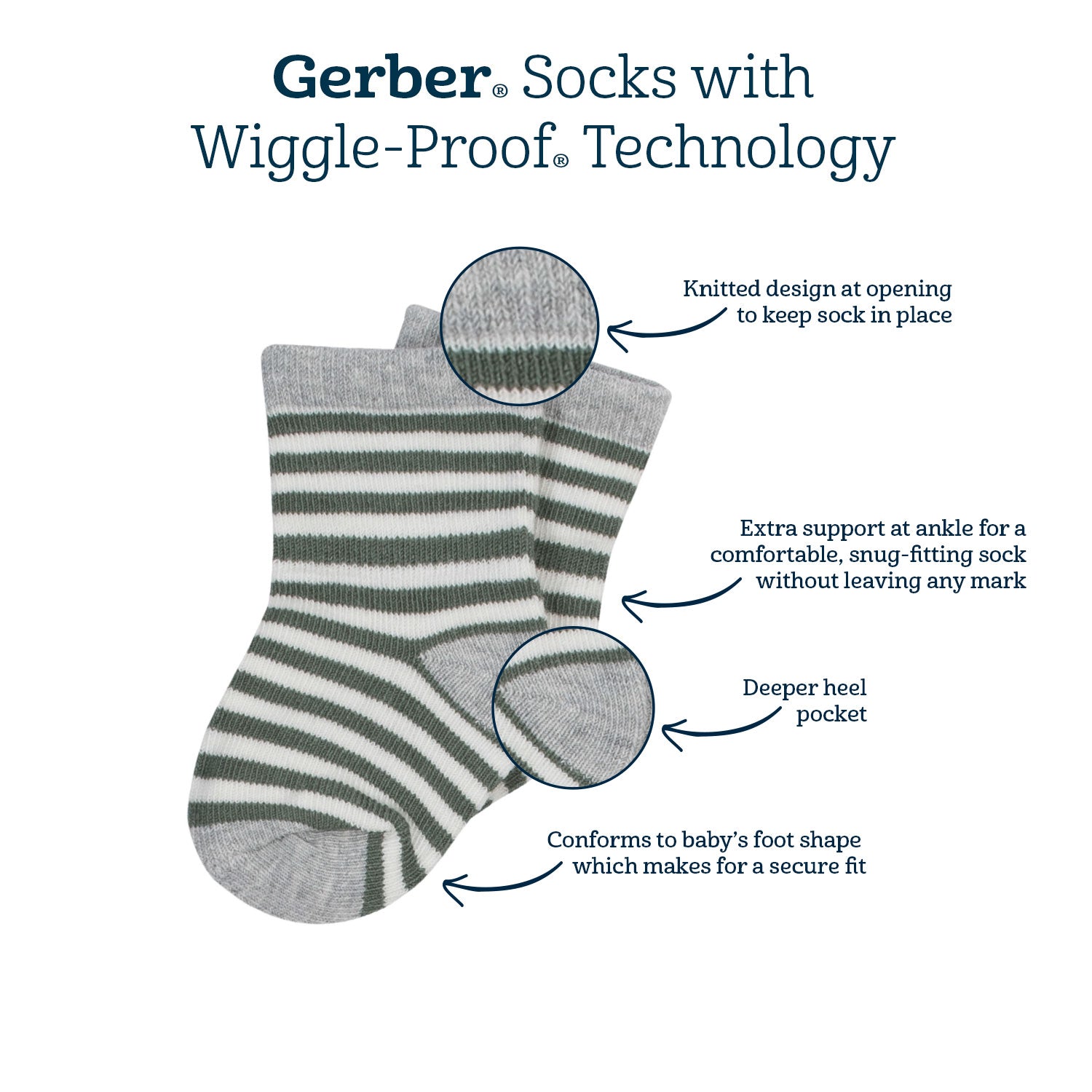 Gerber® Socks with Wiggle-Proof® Technology

Knitted design at opening to keep sock in place

Extra support at ankle for a comfortable, snug-fitting sock without leaving any mark

Deeper heel pocket

Conforms to baby's foot shape which makes for a secure fit